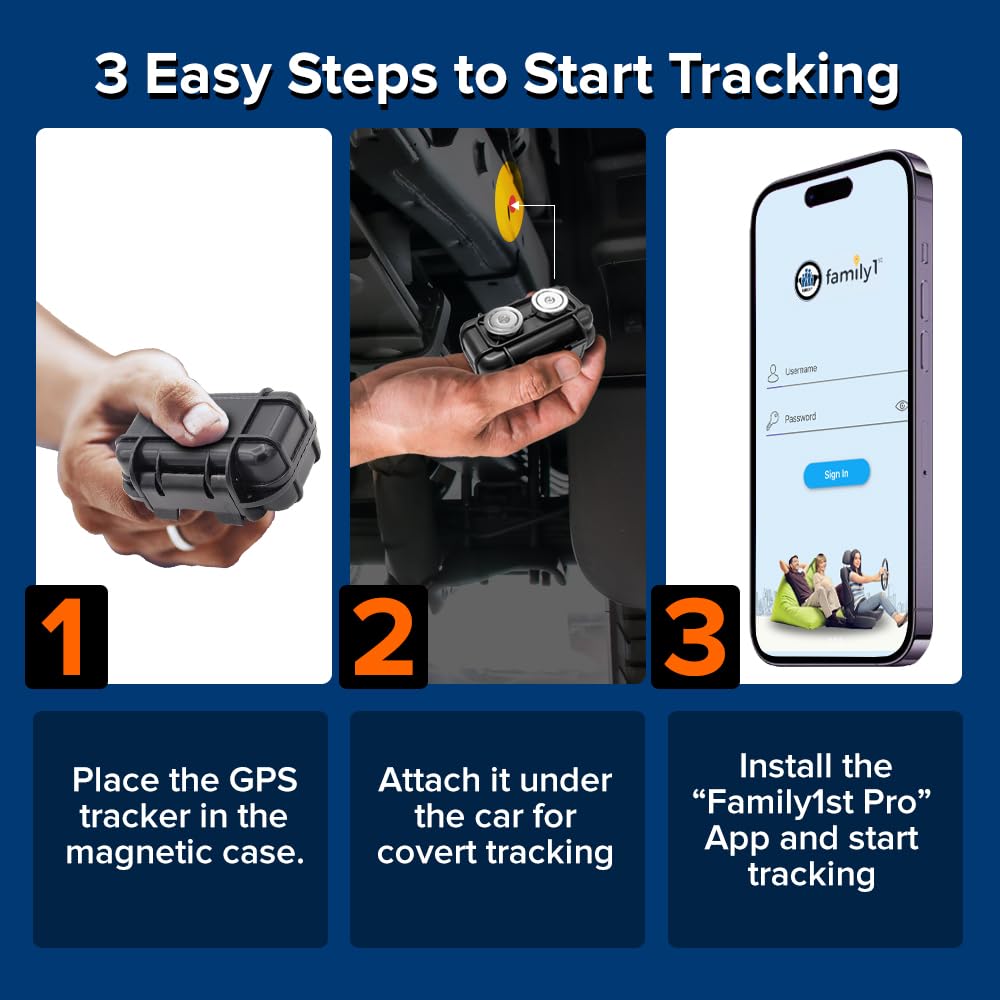 3 Easy Steps to Start Tracking

family1st

Username

Password

Sign In

1

2

3

Place the GPS tracker in the magnetic case.

Attach it under the car for covert tracking

Install the "Family1st Pro" App and start tracking